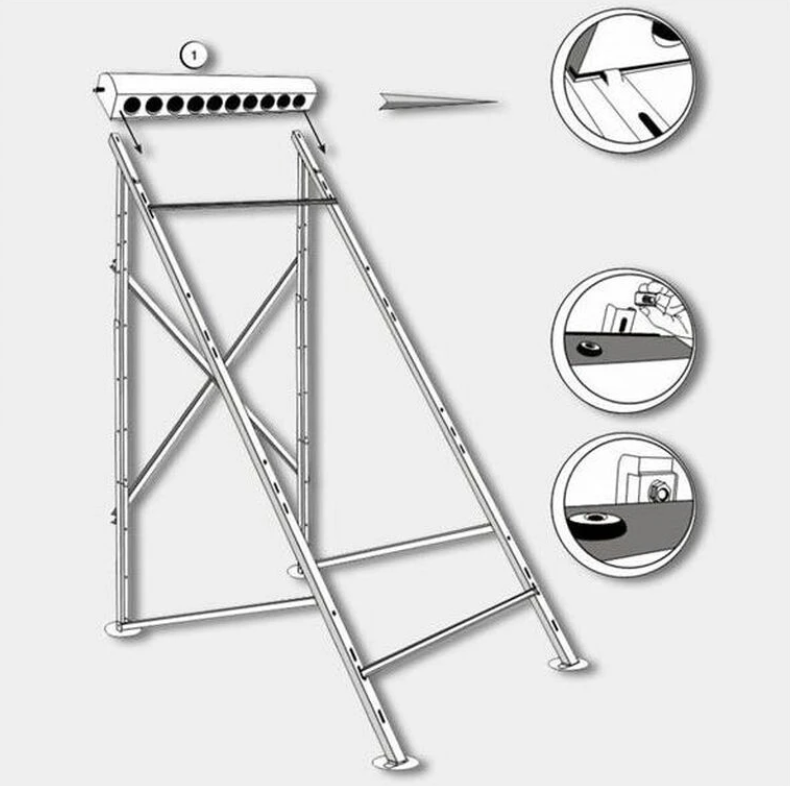 1